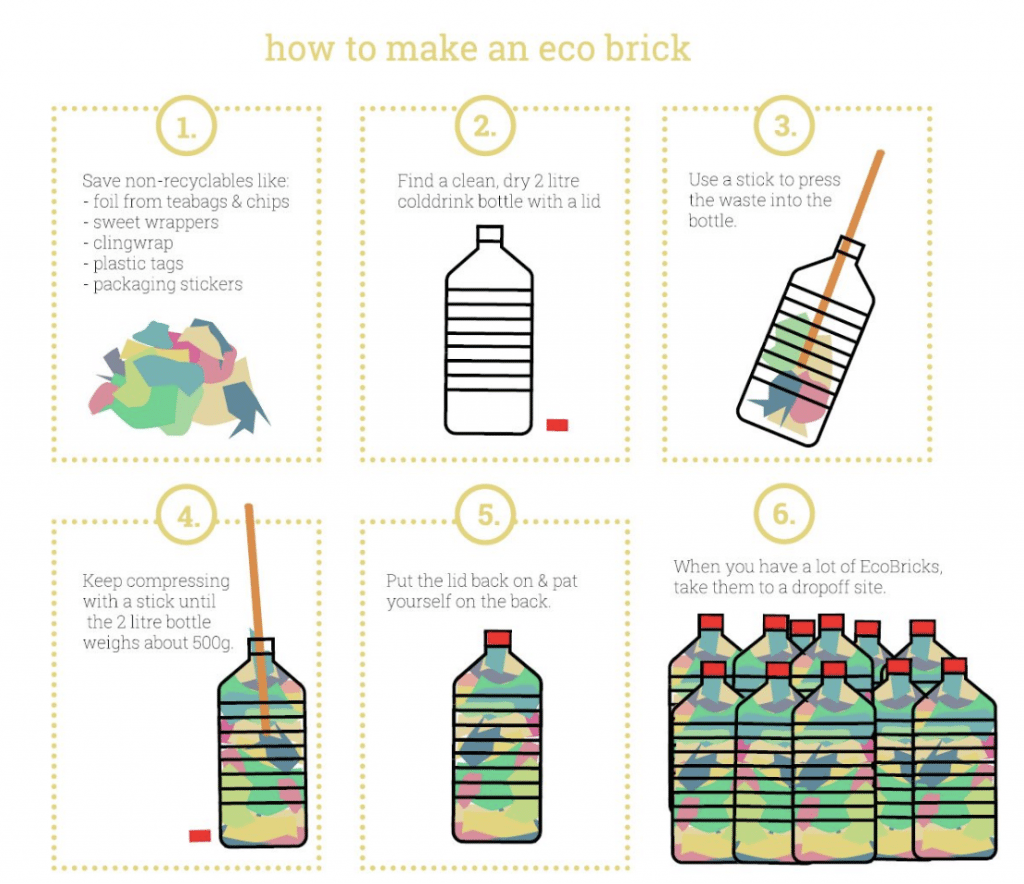 how to make an eco brick

1.

Save non-recyclables like:
- foil from teabags & chips
- sweet wrappers
- clingwrap
- plastic tags
- packaging stickers

2.

Find a clean, dry 2 litre colddrink bottle with a lid

3.

Use a stick to press the waste into the bottle.

4.

Keep compressing with a stick until the 2 litre bottle weighs about 500g.

5.

Put the lid back on & pat yourself on the back.

6.

When you have a lot of EcoBricks, take them to a dropoff site.